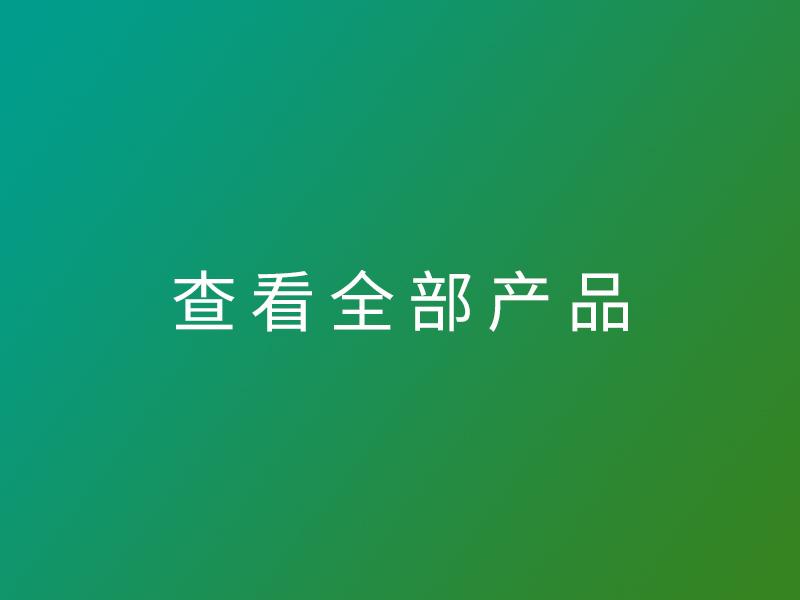 查看全部产品